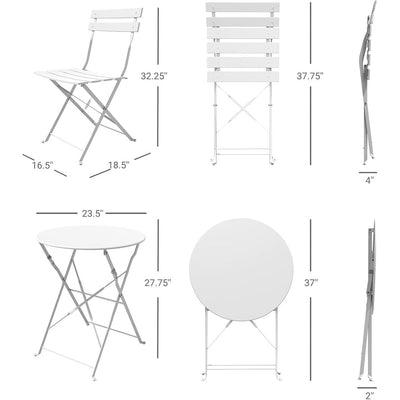 32.25"

37.75"

16.5"

18.5"

4"

23.5"

27.75"

37"

2"