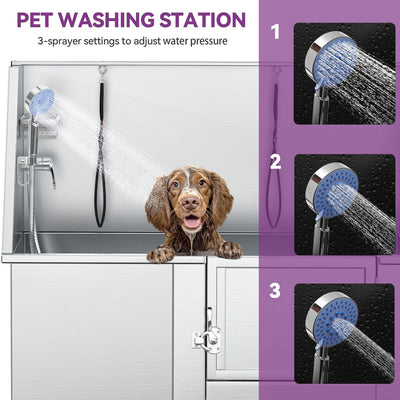 PET WASHING STATION

3-sprayer settings to adjust water pressure

1

2

3