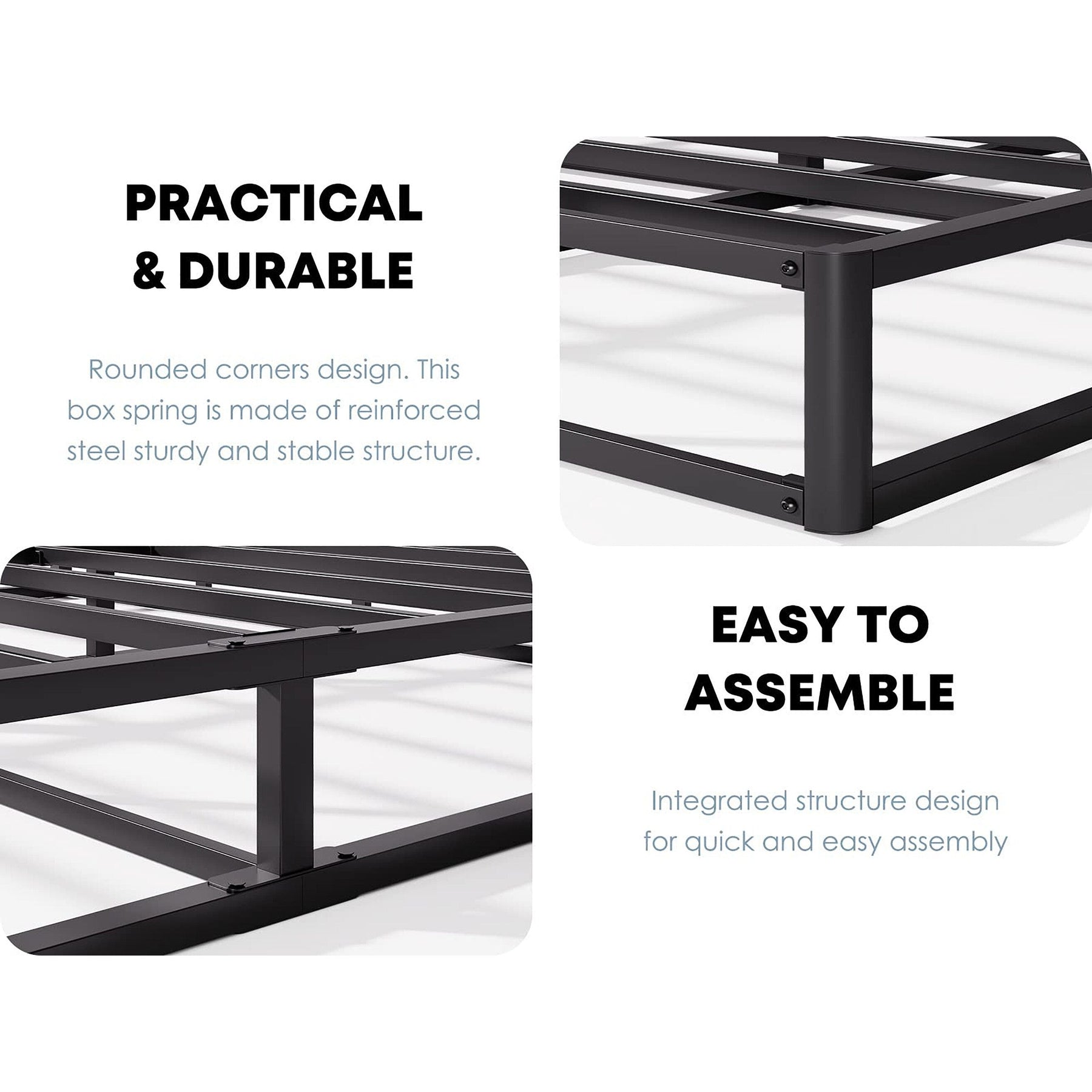 PRACTICAL & DURABLE

Rounded corners design. This box spring is made of reinforced steel sturdy and stable structure.

EASY TO ASSEMBLE

Integrated structure design for quick and easy assembly