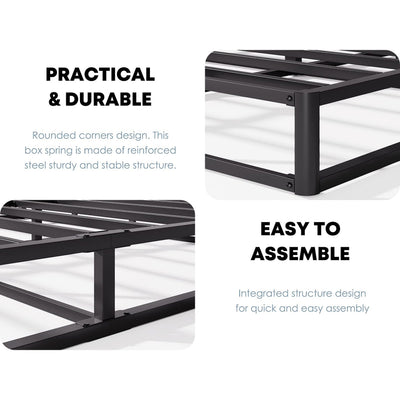 PRACTICAL & DURABLE

Rounded corners design. This box spring is made of reinforced steel sturdy and stable structure.

EASY TO ASSEMBLE

Integrated structure design for quick and easy assembly