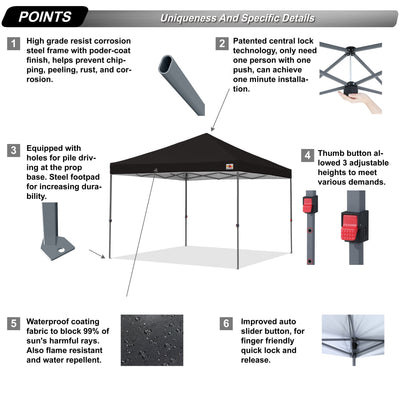 POINTS

Uniqueness And Specific Details

1 High grade resist corrosion steel frame with poder-coat finish, helps prevent chipping, peeling, rust, and corrosion.

2 Patented central lock technology, only need one person with one push, can achieve one minute installation.

3 Equipped with holes for pile driving at the prop base. Steel footpad for increasing durability.

4 Thumb button allowed 3 adjustable heights to meet various demands.

5 Waterproof coating fabric to block 99% of sun's harmful rays. Also flame resistant and water repellent.

6 Improved auto slider button, for finger friendly quick lock and release.