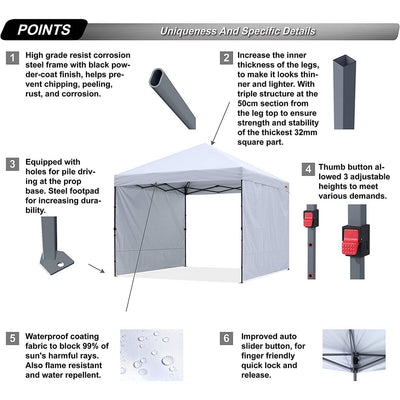 POINTS

Uniqueness And Specific Details

1 High grade resist corrosion steel frame with black powder-coat finish, helps prevent chipping, peeling, rust, and corrosion.

2 Increase the inner thickness of the legs, to make it looks thinner and lighter. With triple structure at the 50cm section from the leg top to ensure strength and stability of the thickest 32mm square part.

3 Equipped with holes for pile driving at the prop base. Steel footpad for increasing durability.

4 Thumb button allowed 3 adjustable heights to meet various demands.

5 Waterproof coating fabric to block 99% of sun's harmful rays. Also flame resistant and water repellent.

6 Improved auto slider button, for finger friendly quick lock and release.