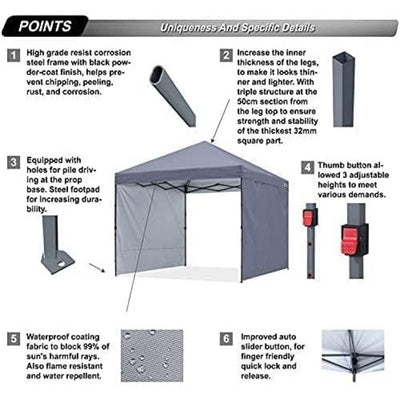 POINTS

Uniqueness And Specific Details

1 High grade resist corrosion steel frame with black powder-coat finish, helps prevent chipping, peeling, rust, and corrosion.

2 Increase the inner thickness of the legs, to make it looks thinner and lighter. With triple structure at the 50cm section from the leg top to ensure strength and stability of the thickest 32mm square part.

3 Equipped with holes for pile driving at the prop base. Steel footpad for increasing durability.

4 Thumb button allowed 3 adjustable heights to meet various demands.

5 Waterproof coating fabric to block 99% of sun's harmful rays. Also flame resistant and water repellent.

6 Improved auto slider button, for finger friendly quick lock and release.