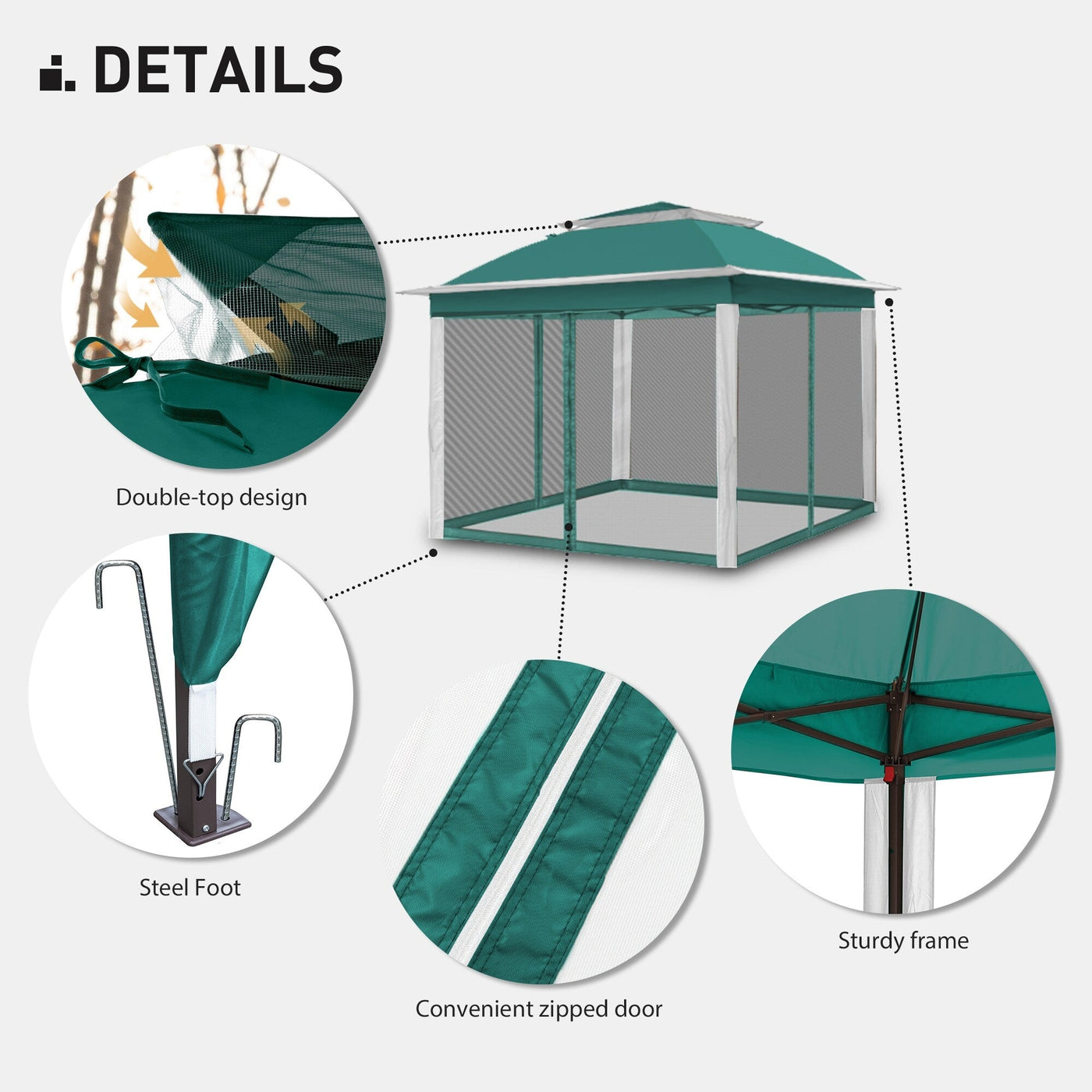 DETAILS

Double-top design

Steel Foot

Convenient zipped door

Sturdy frame