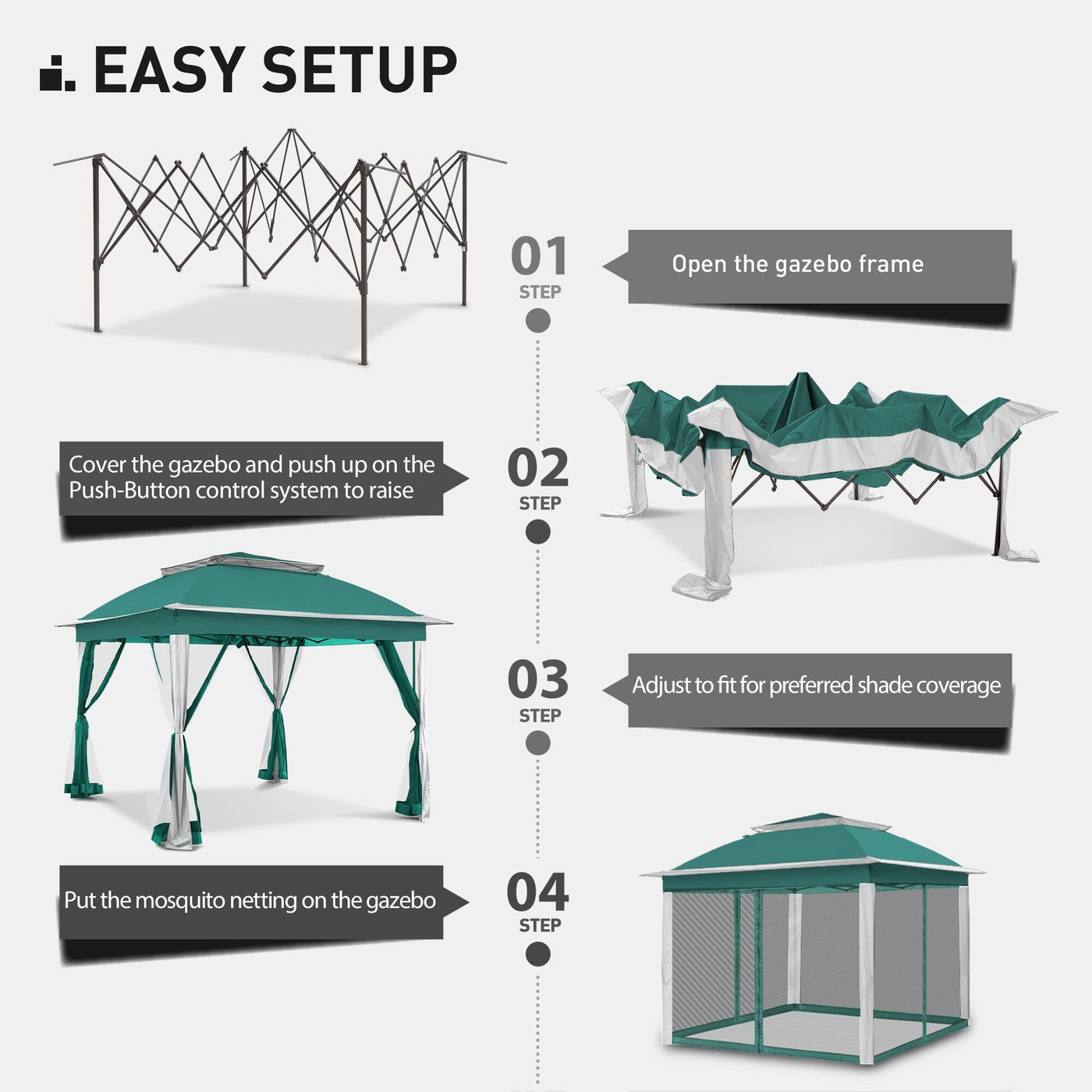 EASY SETUP

01
STEP

Open the gazebo frame

Cover the gazebo and push up on the Push-Button control system to raise

02
STEP

03
STEP

Adjust to fit for preferred shade coverage

Put the mosquito netting on the gazebo

04
STEP