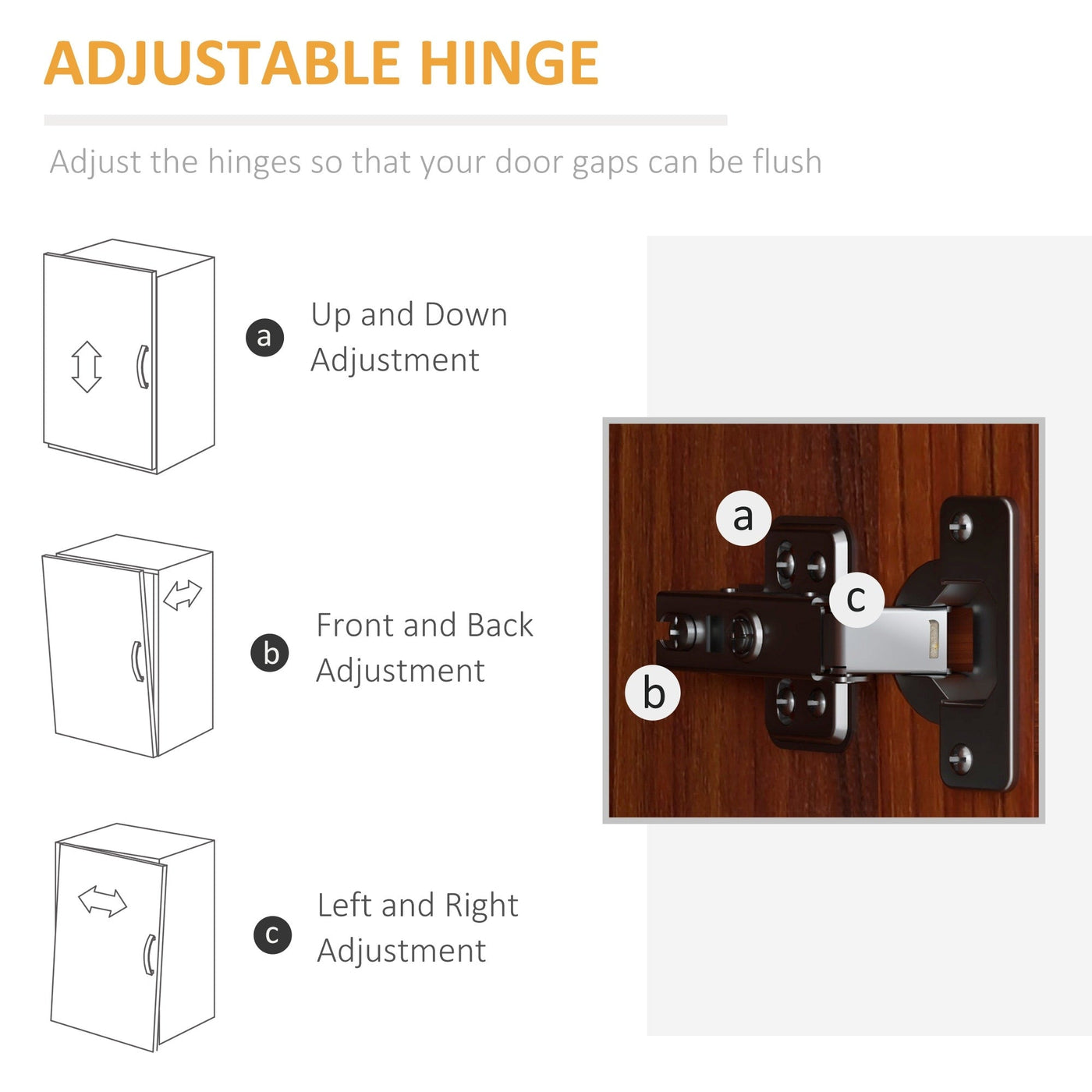 ADJUSTABLE HINGE

Adjust the hinges so that your door gaps can be flush

a Up and Down Adjustment

b Front and Back Adjustment

c Left and Right Adjustment

a

c

b