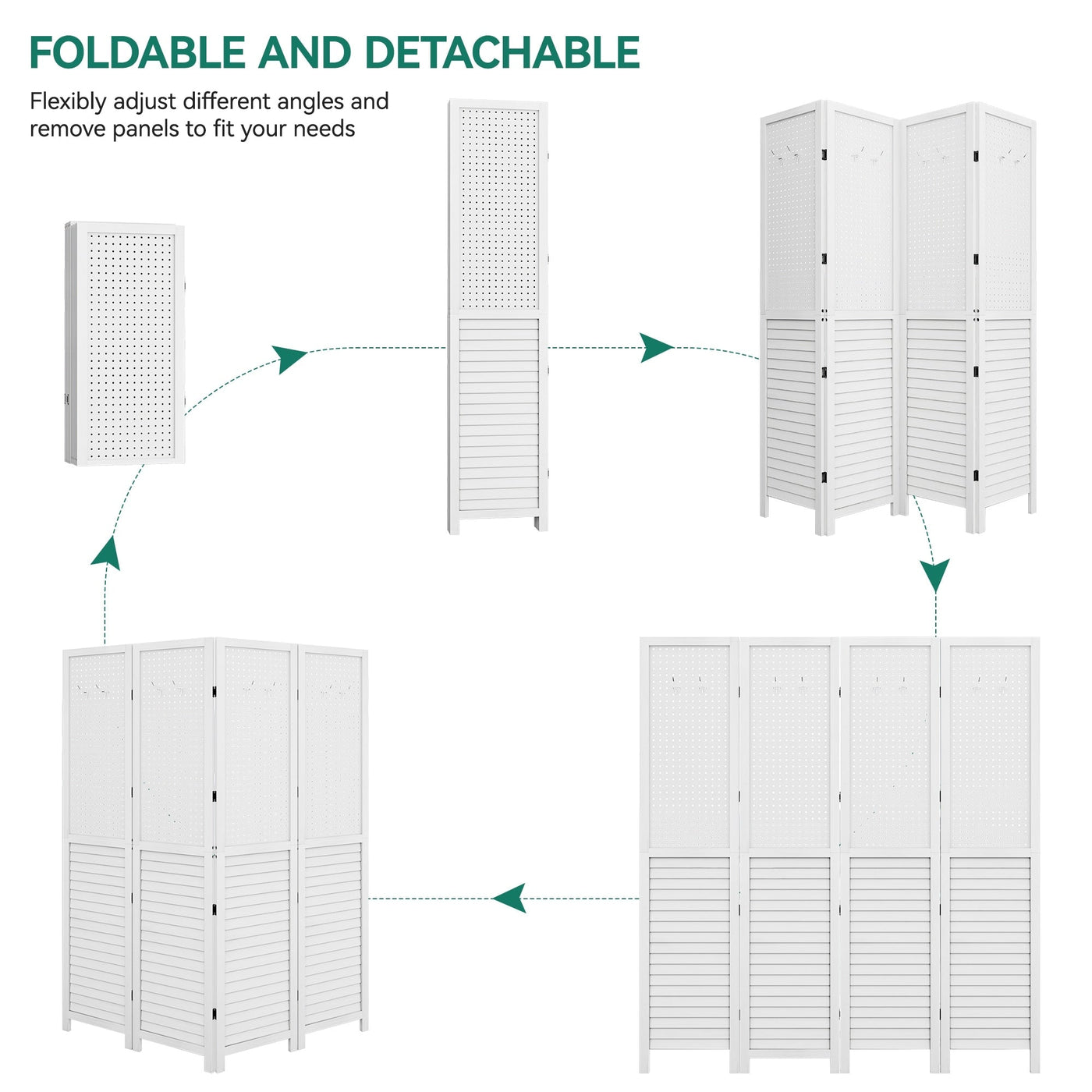 FOLDABLE AND DETACHABLE

Flexibly adjust different angles and remove panels to fit your needs