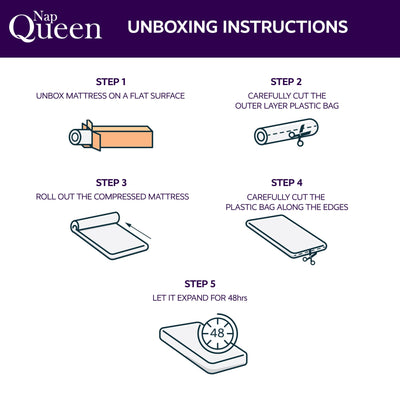 Nap Queen

UNBOXING INSTRUCTIONS

STEP 1
UNBOX MATTRESS ON A FLAT SURFACE

STEP 2
CAREFULLY CUT THE OUTER LAYER PLASTIC BAG

STEP 3
ROLL OUT THE COMPRESSED MATTRESS

STEP 4
CAREFULLY CUT THE PLASTIC BAG ALONG THE EDGES

STEP 5
LET IT EXPAND FOR 48hrs

48