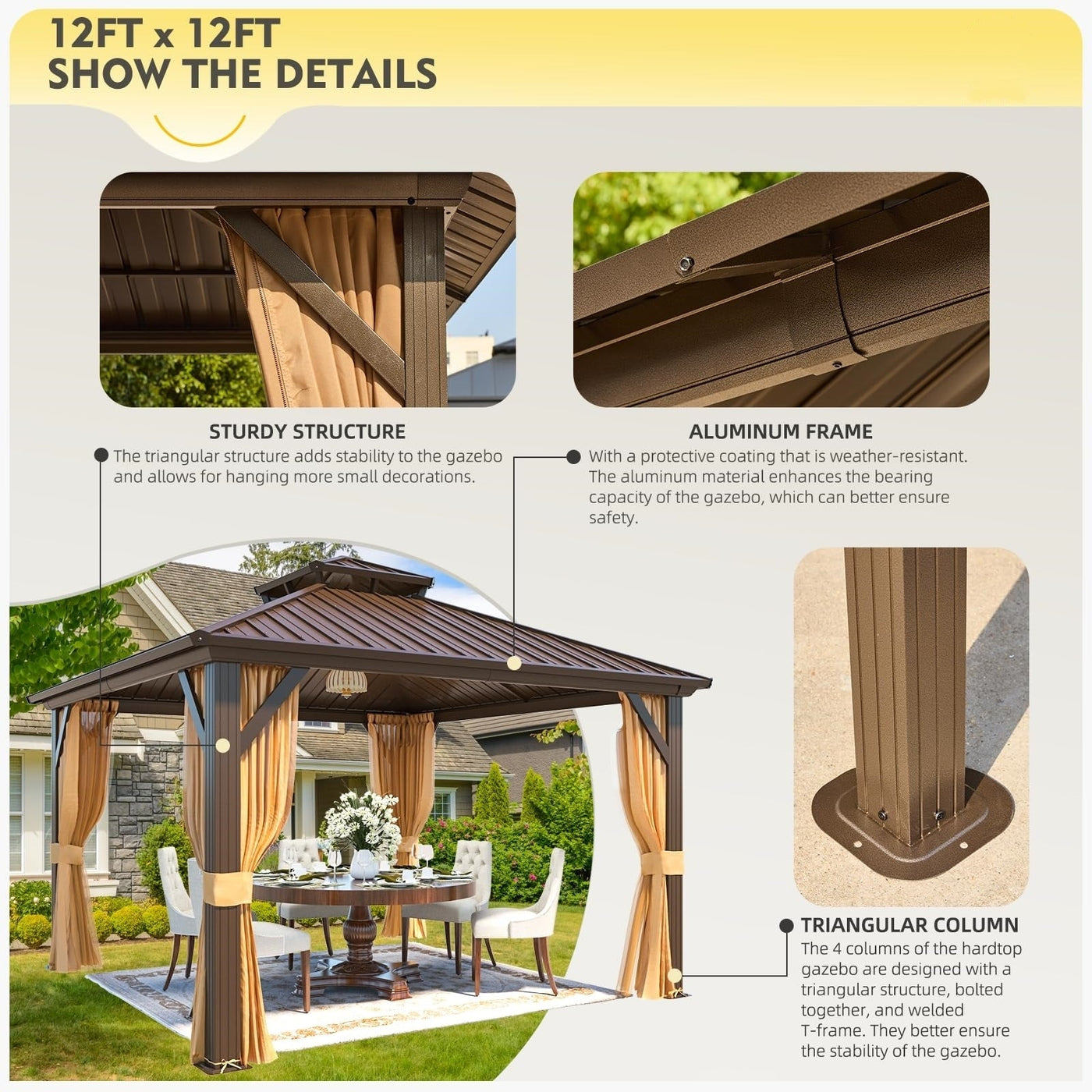 12FT x 12FT
SHOW THE DETAILS

STURDY STRUCTURE
The triangular structure adds stability to the gazebo and allows for hanging more small decorations.

ALUMINUM FRAME
With a protective coating that is weather-resistant. The aluminum material enhances the bearing capacity of the gazebo, which can better ensure safety.

TRIANGULAR COLUMN
The 4 columns of the hardtop gazebo are designed with a triangular structure, bolted together, and welded T-frame. They better ensure the stability of the gazebo.