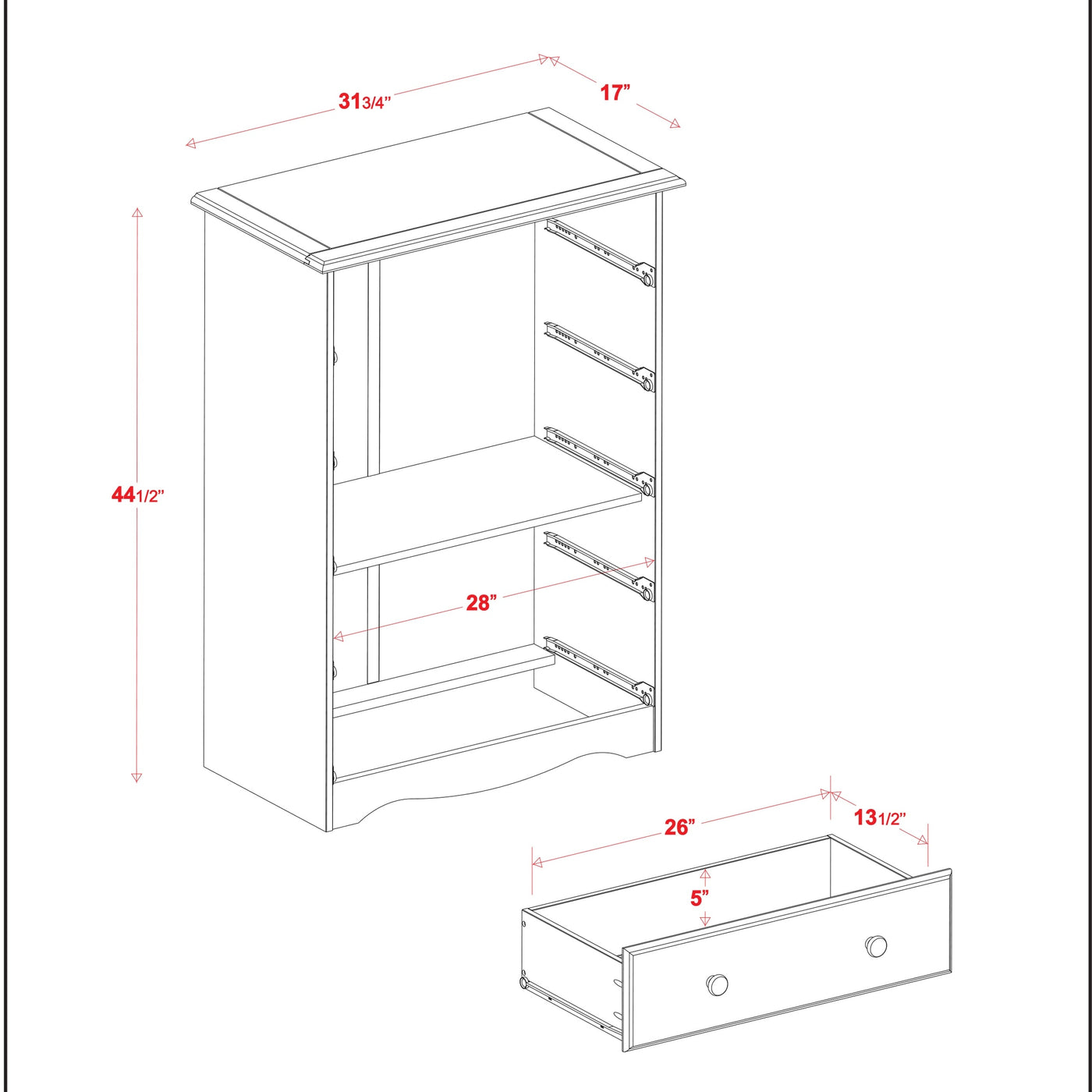 31 3/4”

17”

44 1/2”

28”

26”

13 1/2”

5”