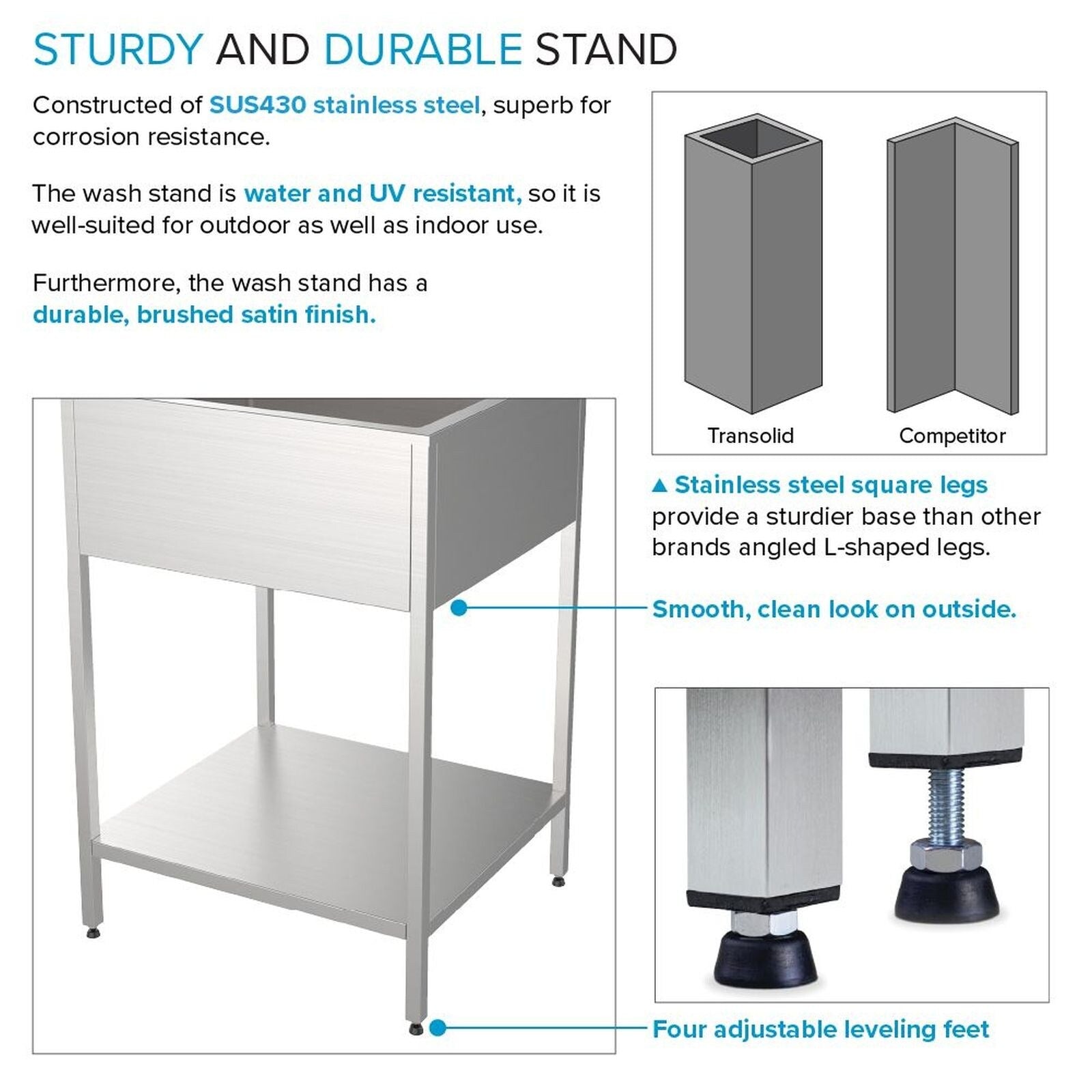 STURDY AND DURABLE STAND

Constructed of SUS430 stainless steel, superb for corrosion resistance.

The wash stand is water and UV resistant, so it is well-suited for outdoor as well as indoor use.

Furthermore, the wash stand has a durable, brushed satin finish.

Transolid

Competitor

▲ Stainless steel square legs provide a sturdier base than other brands angled L-shaped legs.

Smooth, clean look on outside.

Four adjustable leveling feet