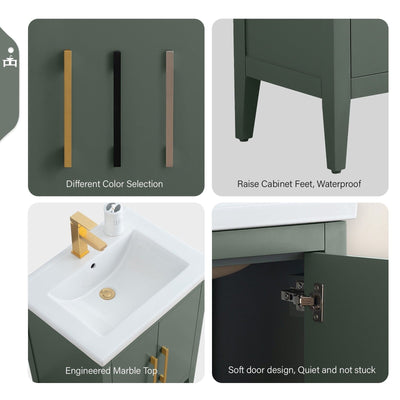 Different Color Selection

Raise Cabinet Feet, Waterproof

Engineered Marble Top

Soft door design, Quiet and not stuck